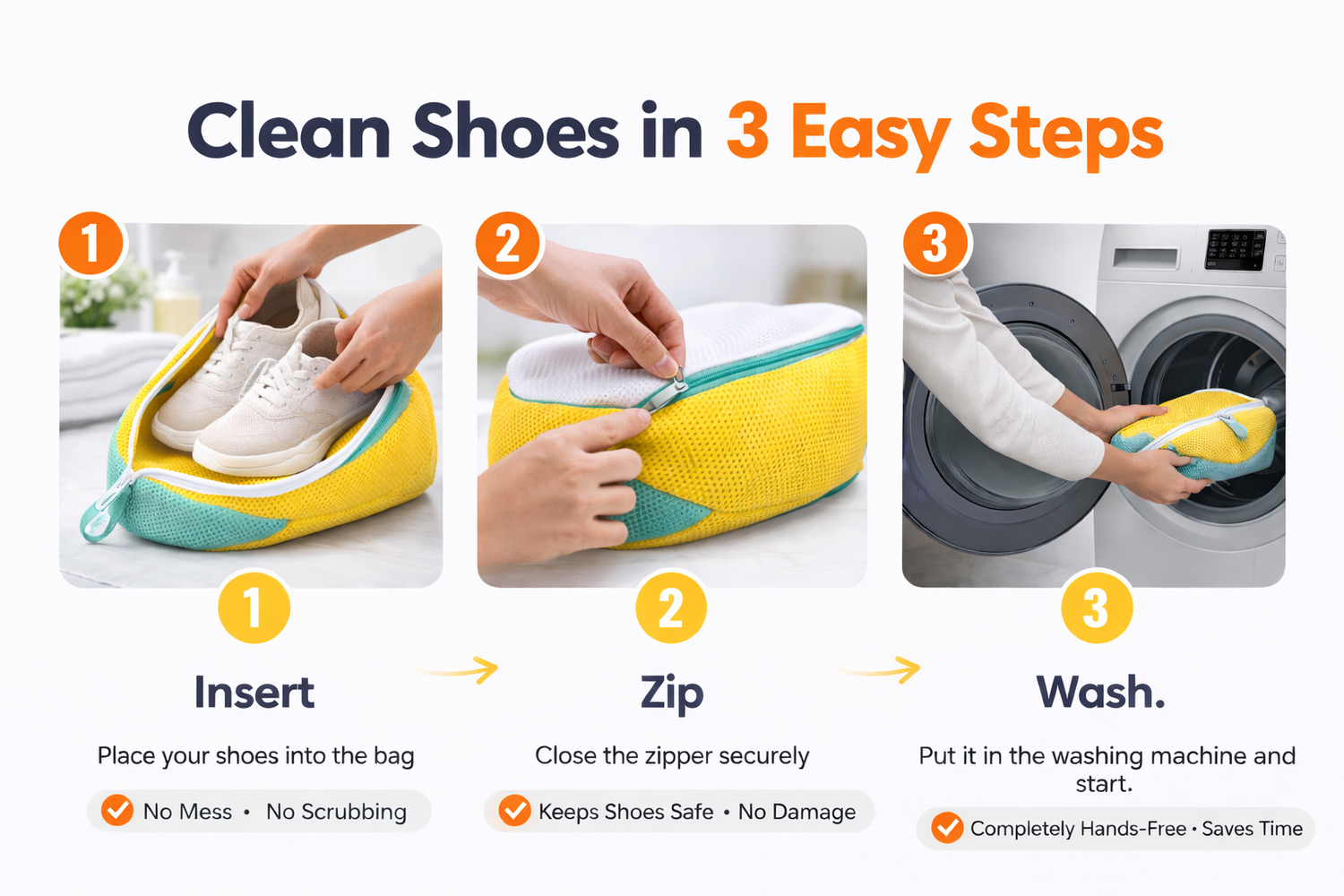 Clean Shoes in 3 Easy Steps

1

2

3

1

Insert

Place your shoes into the bag

No Mess • No Scrubbing

2

Zip

Close the zipper securely

Keeps Shoes Safe • No Damage

3

Wash.

Put it in the washing machine and start.

Completely Hands-Free • Saves Time