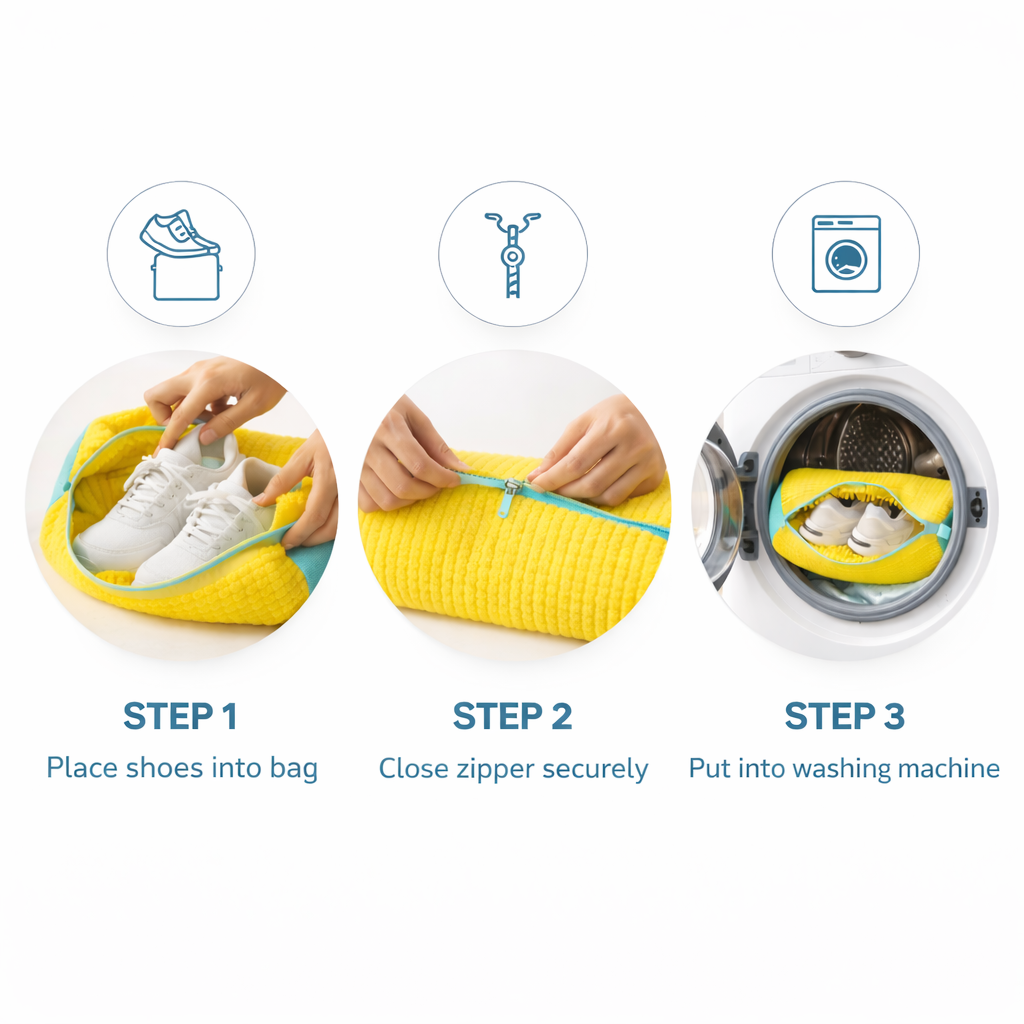 STEP 1
Place shoes into bag

STEP 2
Close zipper securely

STEP 3
Put into washing machine